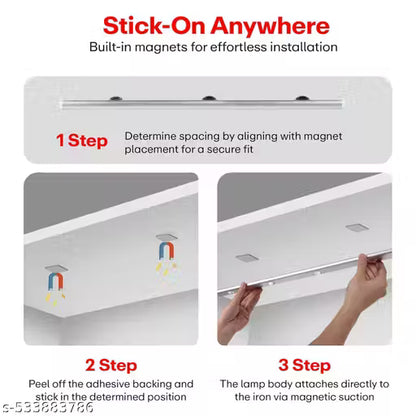 Stick-On Anywhere
Built-in magnets for effortless installation

1 Step
Determine spacing by aligning with magnet placement for a secure fit

2 Step
Peel off the adhesive backing and stick in the determined position

3 Step
The lamp body attaches directly to the iron via magnetic suction

s-533883786